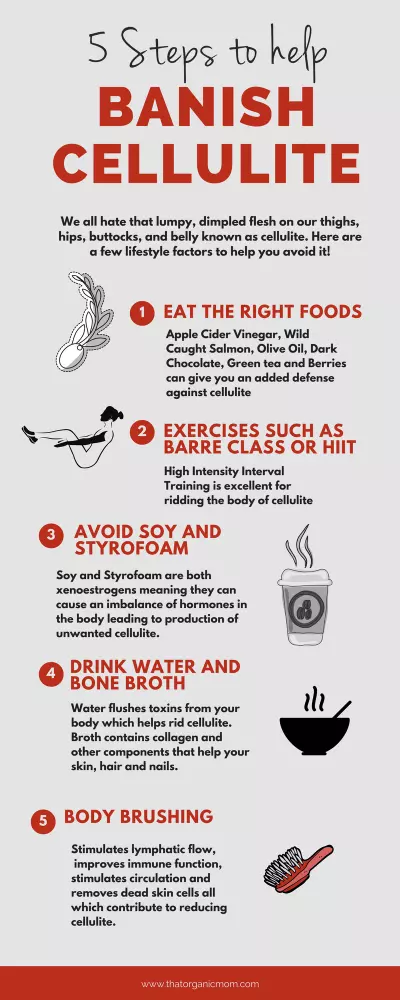 5 Steps to help

BANISH CELLULITE

We all hate that lumpy, dimpled flesh on our thighs, hips, buttocks, and belly known as cellulite. Here are a few lifestyle factors to help you avoid it!

1 EAT THE RIGHT FOODS

Apple Cider Vinegar, Wild Caught Salmon, Olive Oil, Dark Chocolate, Green tea and Berries can give you an added defense against cellulite

2 EXERCISES SUCH AS BARRE CLASS OR HIIT

High Intensity Interval Training is excellent for ridding the body of cellulite

3 AVOID SOY AND STYROFOAM

Soy and Styrofoam are both xenoestrogens meaning they can cause an imbalance of hormones in the body leading to production of unwanted cellulite.

4 DRINK WATER AND BONE BROTH

Water flushes toxins from your body which helps rid cellulite. Broth contains collagen and other components that help your skin, hair and nails.

5 BODY BRUSHING

Stimulates lymphatic flow, improves immune function, stimulates circulation and removes dead skin cells all which contribute to reducing cellulite.

www.thatorganicmom.com