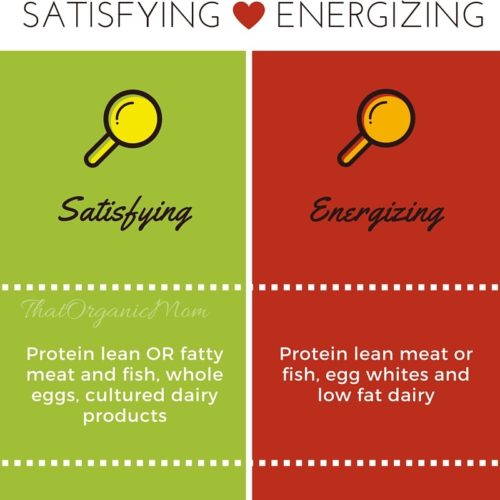 SATISFYING ENERGIZING

Satisfying

ThatOrganicMom

Protein lean OR fatty meat and fish, whole eggs, cultured dairy products

Energizing

Protein lean meat or fish, egg whites and low fat dairy